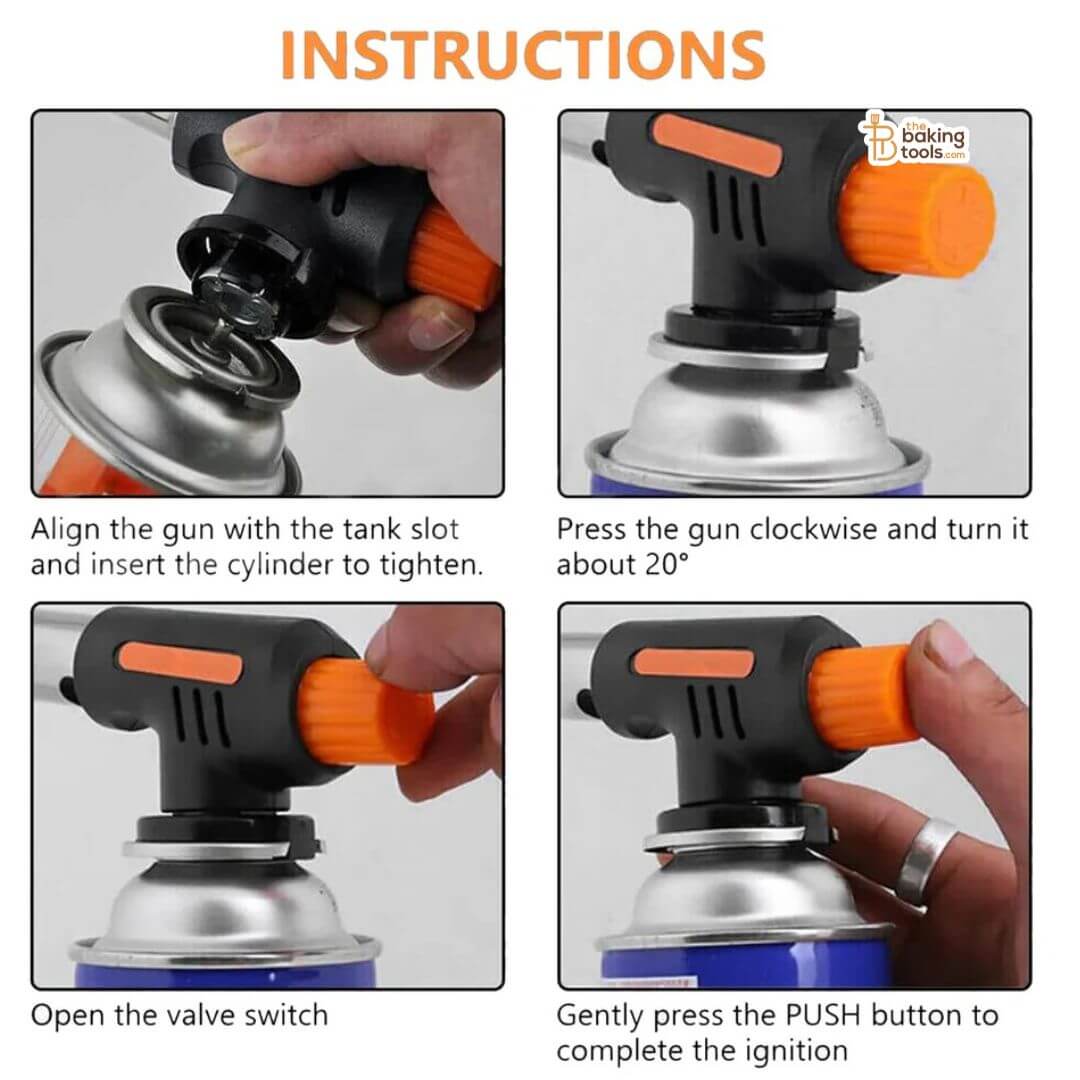 INSTRUCTIONS

the baking tools.com

Align the gun with the tank slot and insert the cylinder to tighten.

Press the gun clockwise and turn it about 20°

Open the valve switch

Gently press the PUSH button to complete the ignition