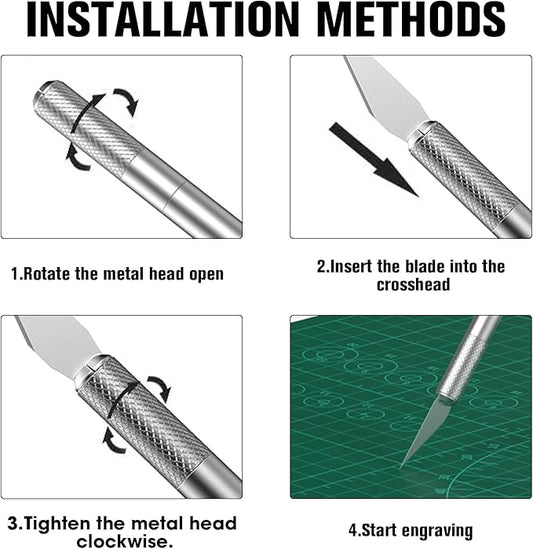 INSTALLATION METHODS

1.Rotate the metal head open

2.Insert the blade into the crosshead

3.Tighten the metal head clockwise.

4.Start engraving