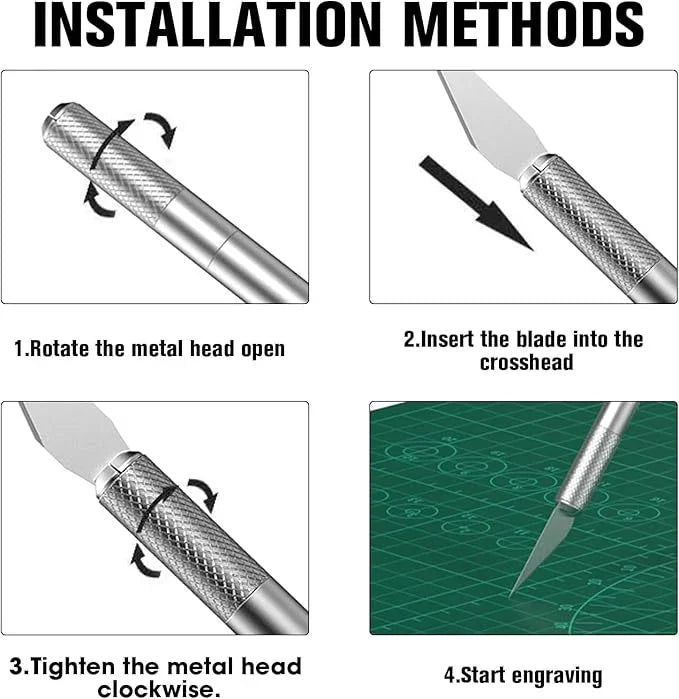 INSTALLATION METHODS

1.Rotate the metal head open

2.Insert the blade into the crosshead

3.Tighten the metal head clockwise.

4.Start engraving